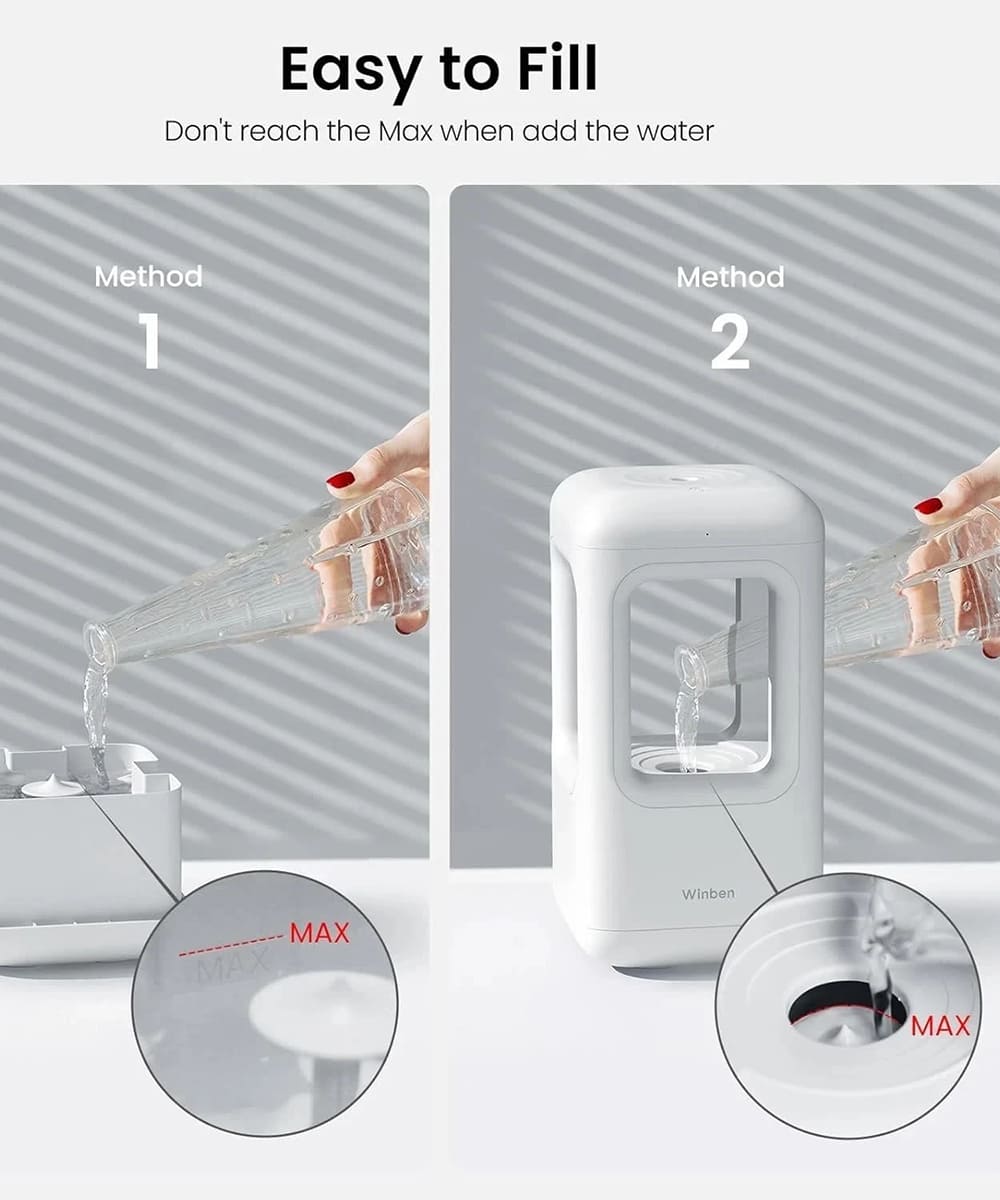 Easy to Fill

Don't reach the Max when add the water

Method
1

MAX
MAX

Method
2

Winben

MAX